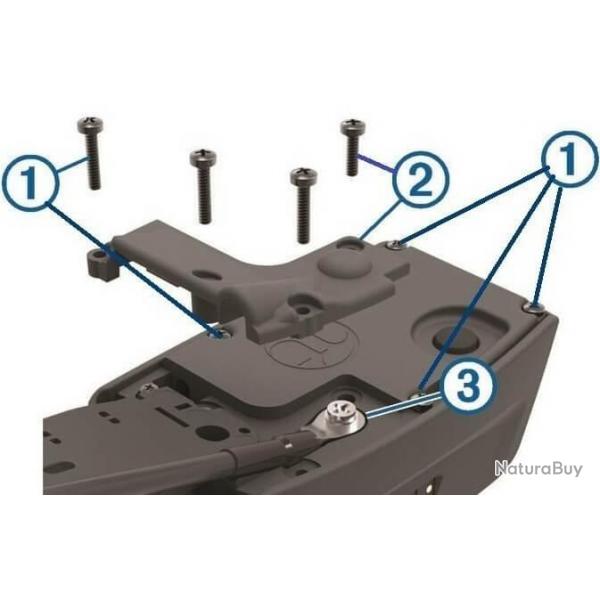 1
2
1
3
NaturaBuy