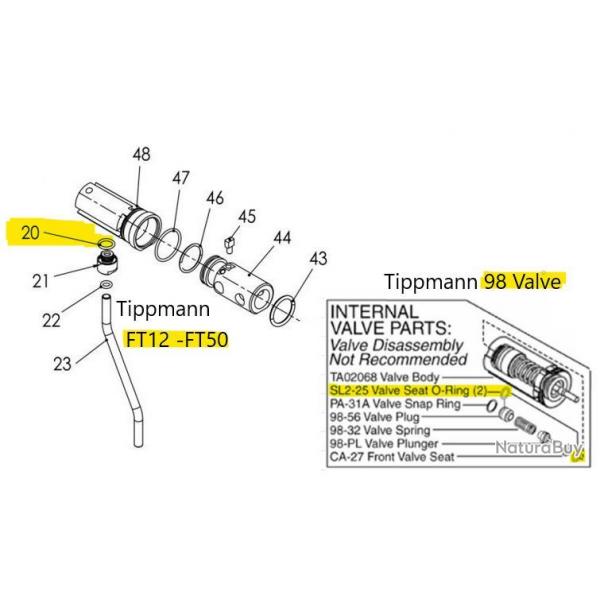 48
47
46
45
44
43
20
21
22
23
Tippmann
FT12 -FT50

Tippmann 98 Valve

INTERNAL VALVE PARTS:
Valve Disassembly Not Recommended
TA02068 Valve Body
SL2-25 Valve Seat O-Ring (2)
PA-31A Valve Snap Ring
98-56 Valve Plug
98-32 Valve Spring
98-PL Valve Plunger
CA-27 Front Valve Seat

NaturaBuy